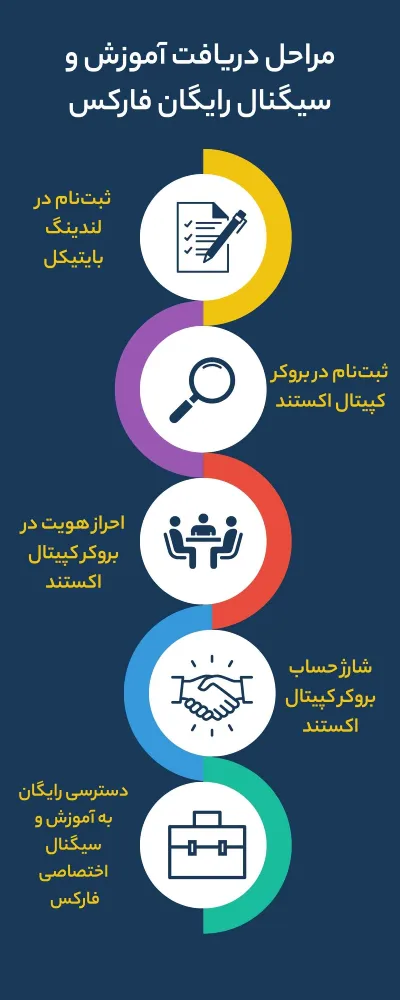 مراحل دریافت آموزش و سیگنال رایگان فارکس

ثبت‌نام در لندینگ بایتیکل

ثبت‌نام در بروکر کپیتال اکستند

احراز هویت در بروکر کپیتال اکستند

شارژ حساب بروکر کپیتال اکستند

دسترسی رایگان به آموزش و سیگنال اختصاصی فارکس